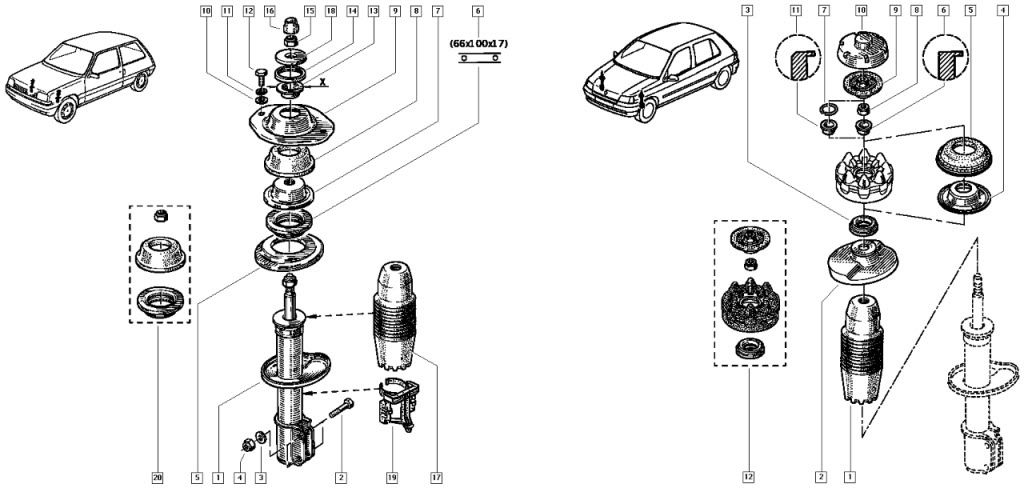 10 11 12 16 15 18 14 13 9 8 7 6

(66x100x17)

X

20

5 1 4 3 2 19 17

3 11 7 10 9 8 6 5 4

12

2 1