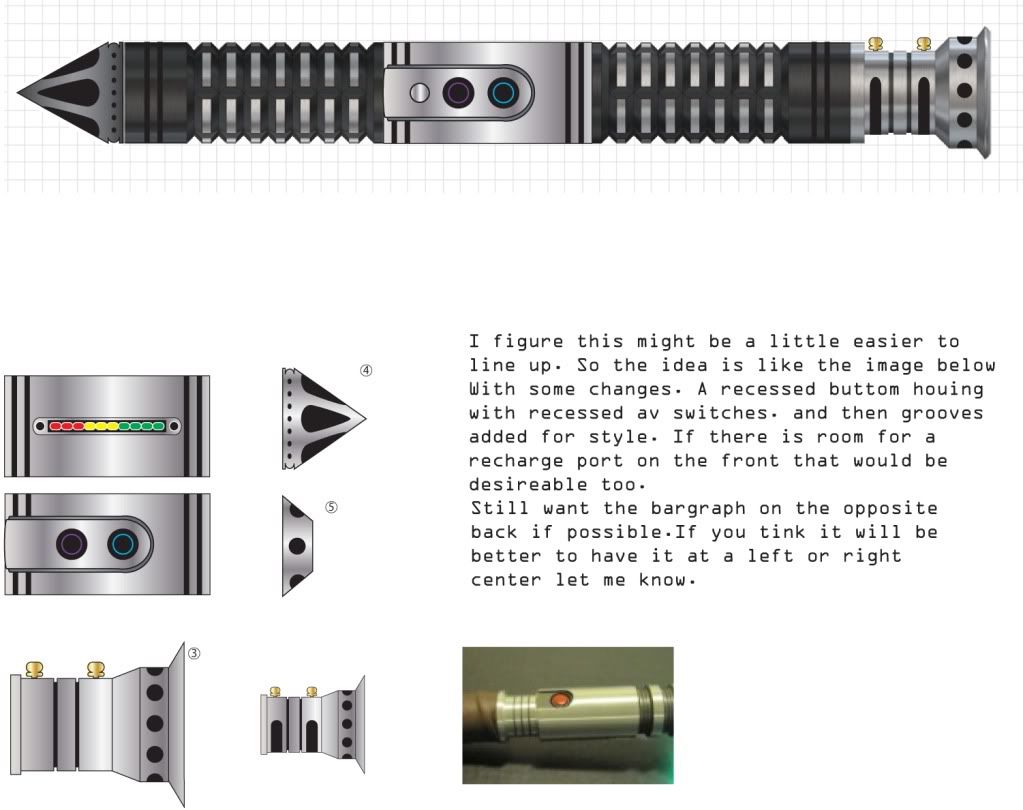 ④

⑤

③

I figure this might be a little easier to line up. So the idea is like the image below With some changes. A recessed buttom houing with recessed av switches. and then grooves added for style. If there is room for a recharge port on the front that would be desireable too.
Still want the bargraph on the opposite back if possible.If you tink it will be better to have it at a left or right center let me know.